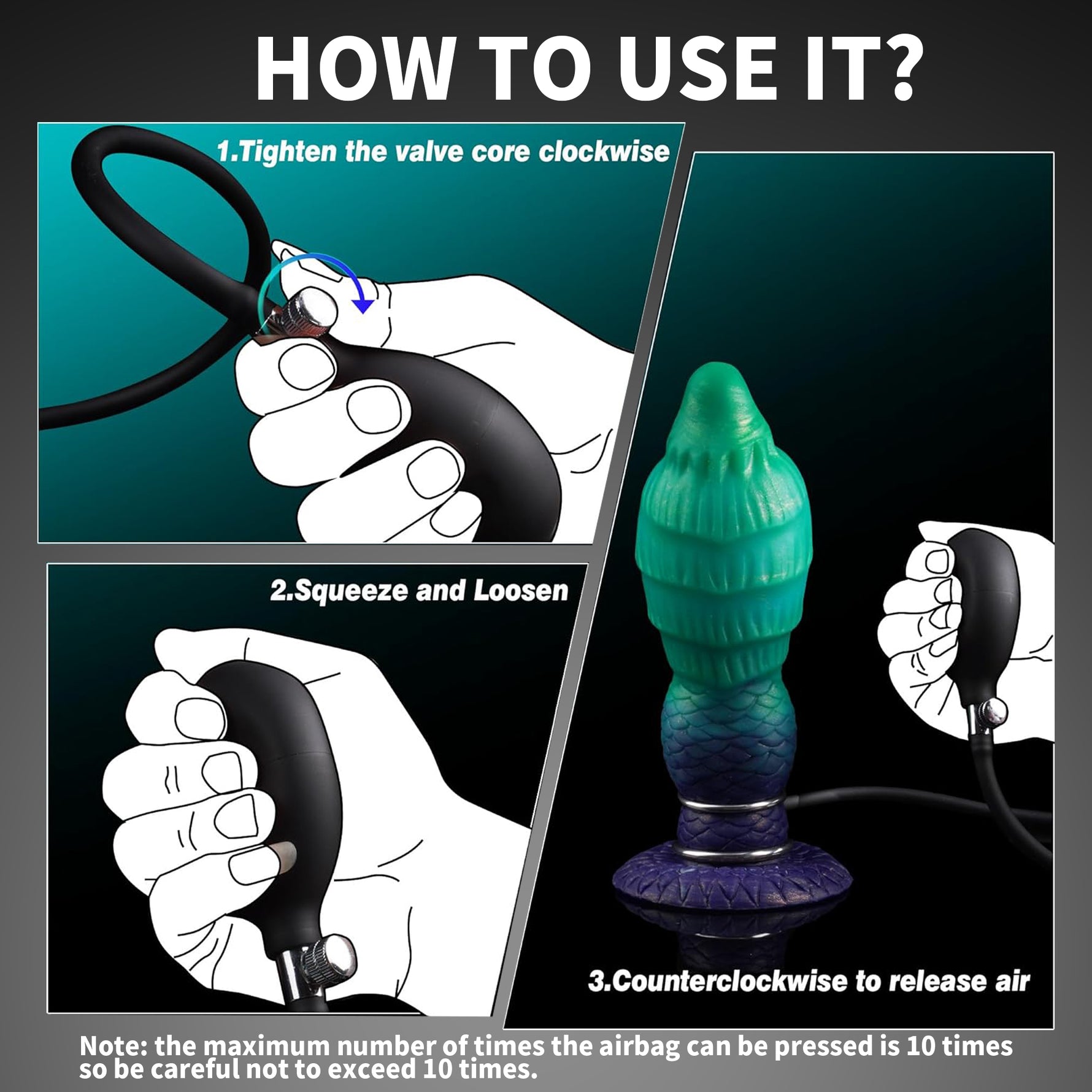 HOW TO USE IT?

1.Tighten the valve core clockwise

2.Squeeze and Loosen

3.Counterclockwise to release air

Note: the maximum number of times the airbag can be pressed is 10 times so be careful not to exceed 10 times.