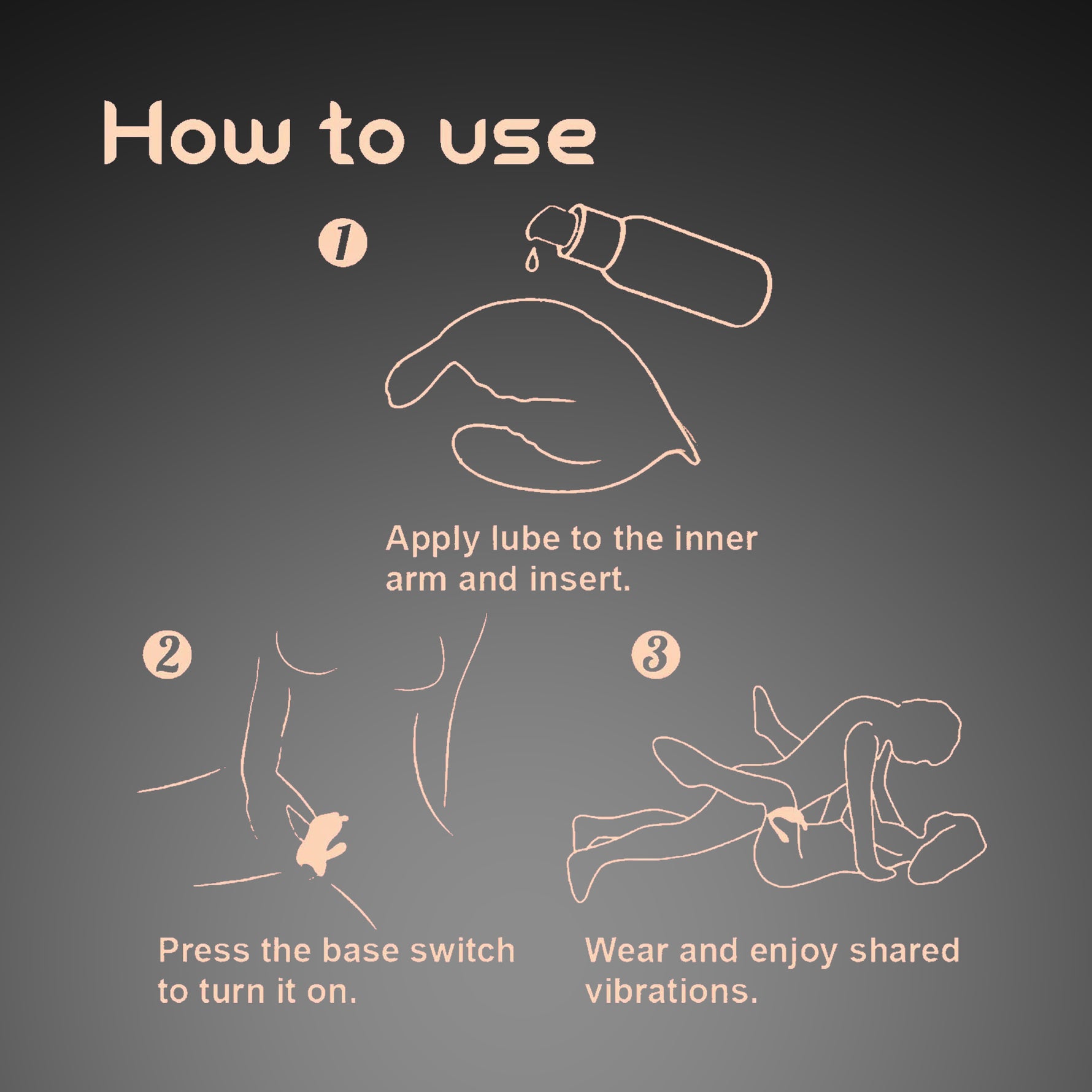 How to use

1

Apply lube to the inner arm and insert.

2

Press the base switch to turn it on.

3

Wear and enjoy shared vibrations.